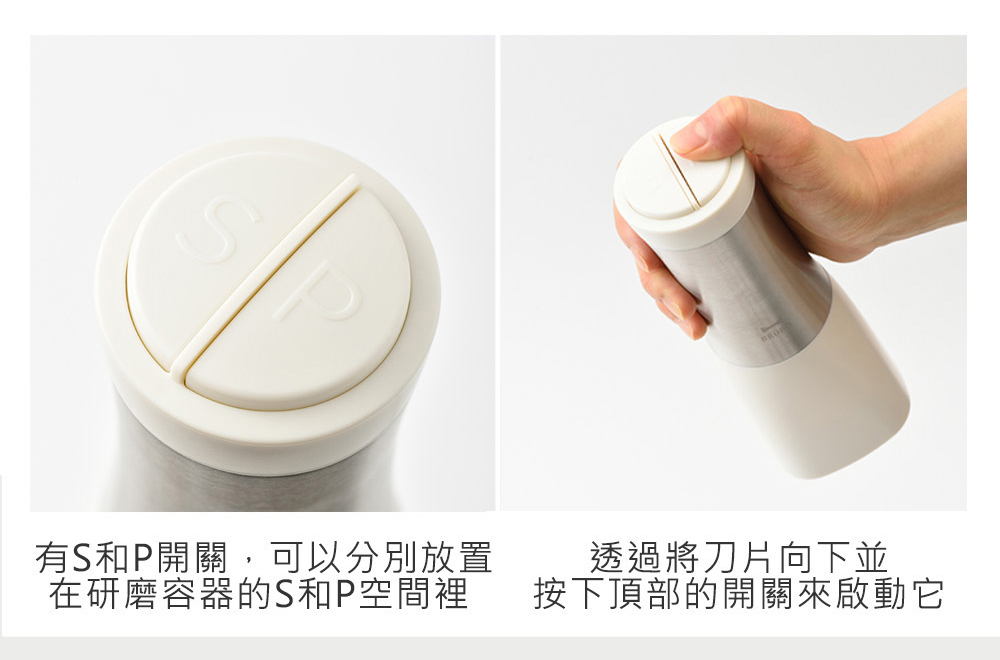 S

P

有S和P開關，可以分別放置在研磨容器的S和P空間裡

透過將刀片向下並按下頂部的開關來啟動它