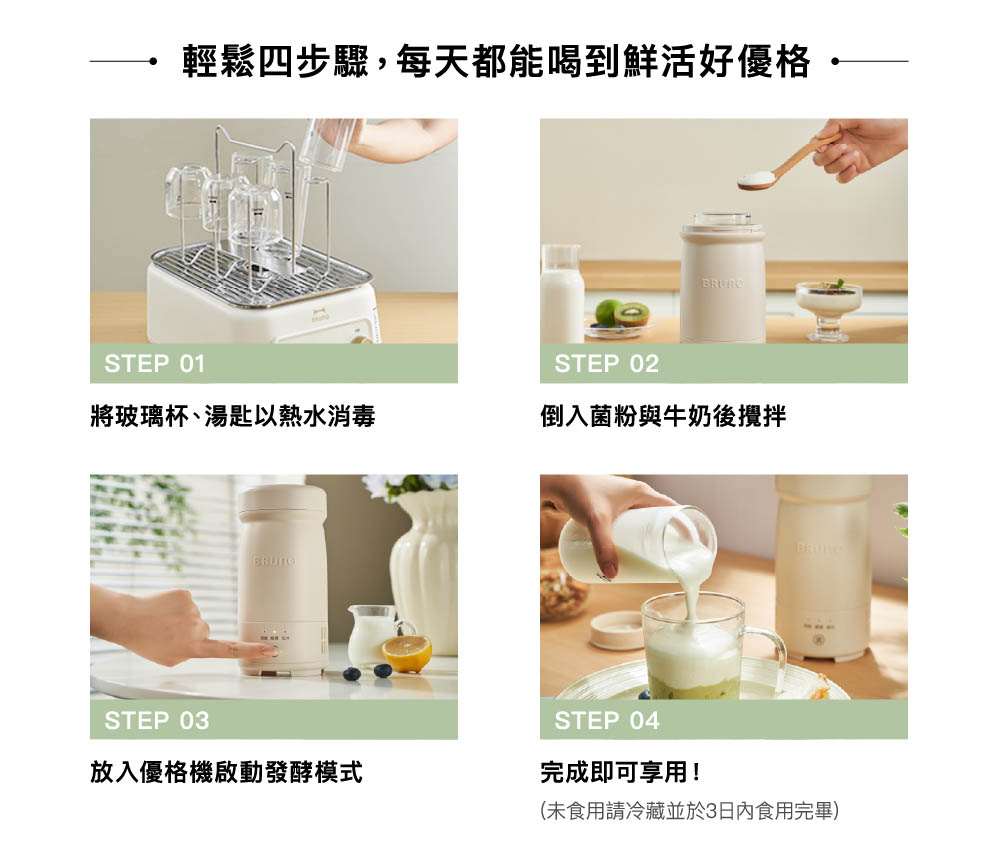 輕鬆四步驟，每天都能喝到鮮活好優格

BRUNO

STEP 01

將玻璃杯、湯匙以熱水消毒

BRUNO

STEP 02

倒入菌粉與牛奶後攪拌

BRUNO

STEP 03

放入優格機啟動發酵模式

BRUNO

STEP 04

完成即可享用！

(未食用請冷藏並於3日內食用完畢)