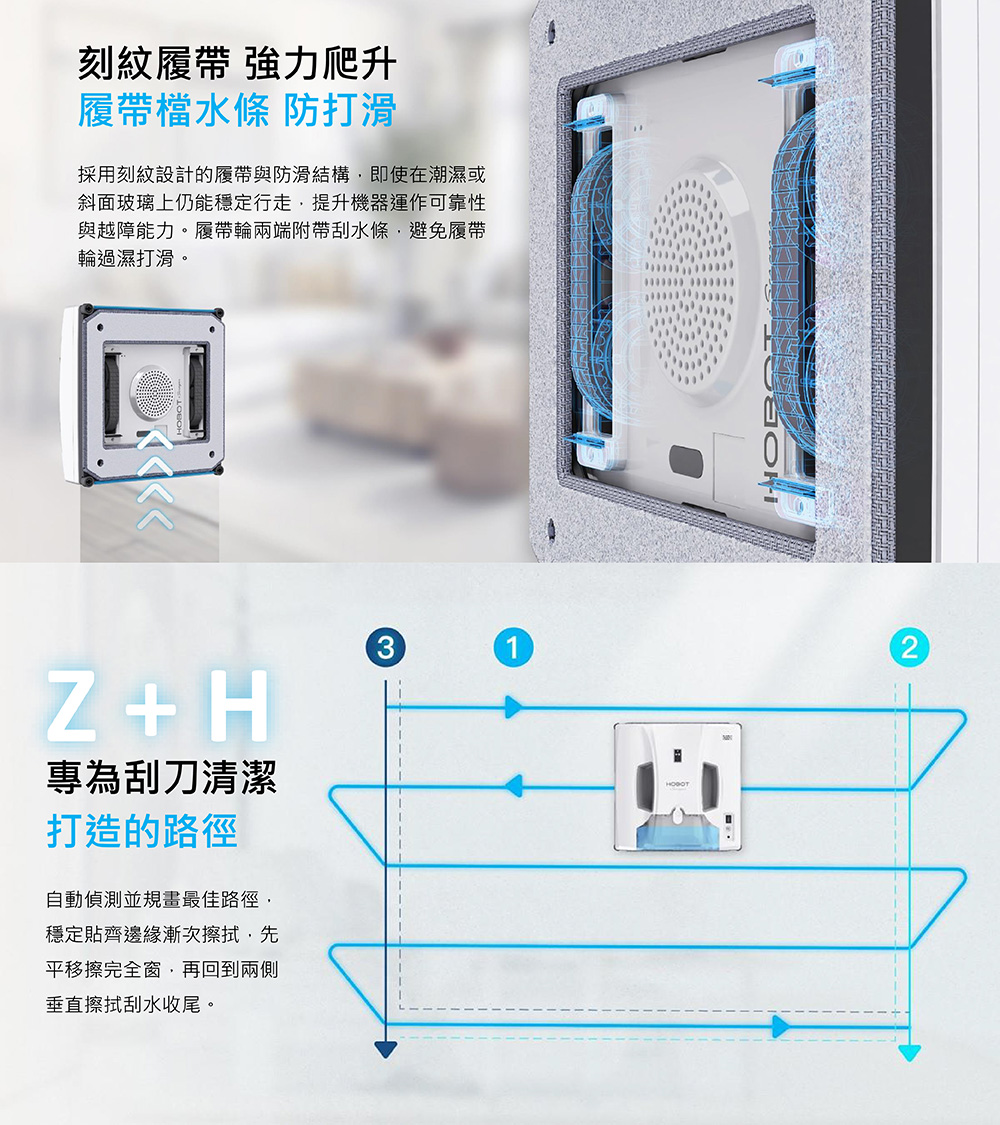 刻紋履帶 強力爬升
履帶檔水條 防打滑

採用刻紋設計的履帶與防滑結構，即使在潮濕或斜面玻璃上仍能穩定行走，提升機器運作可靠性與越障能力。履帶輪兩端附帶刮水條，避免履帶輪過濕打滑。

HOBOT

HOBOT

3 1 2

Z + H
專為刮刀清潔
打造的路徑

自動偵測並規畫最佳路徑，穩定貼齊邊緣漸次擦拭，先平移擦完全窗，再回到兩側垂直擦拭刮水收尾。

HOBOT