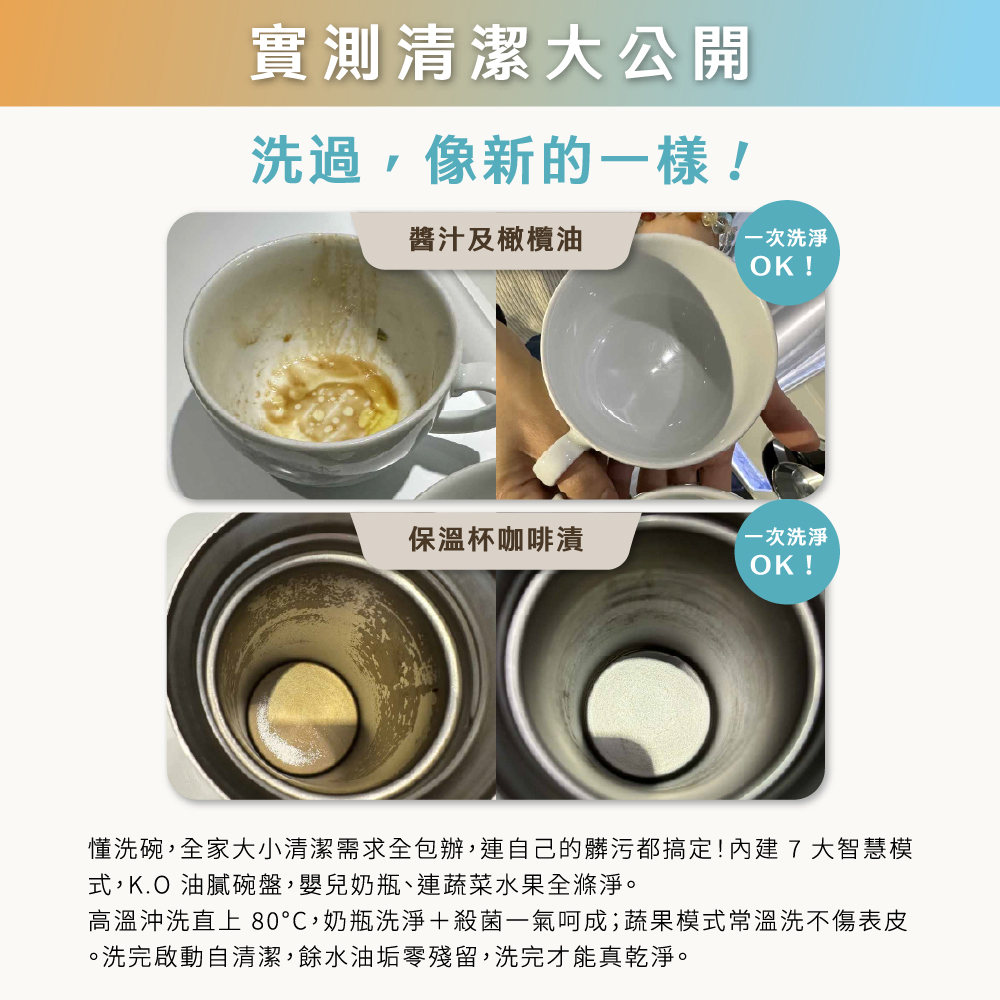 實測清潔大公開

洗過，像新的一樣！

醬汁及橄欖油

一次洗淨 OK！

保溫杯咖啡漬

一次洗淨 OK！

懂洗碗，全家大小清潔需求全包辦，連自己的髒污都搞定！內建 7 大智慧模式，K.O 油膩碗盤，嬰兒奶瓶、連蔬菜水果全滌淨。
高溫沖洗直上 80°C，奶瓶洗淨＋殺菌一氣呵成；蔬果模式常溫洗不傷表皮。洗完啟動自清潔，餘水油垢零殘留，洗完才能真乾淨。