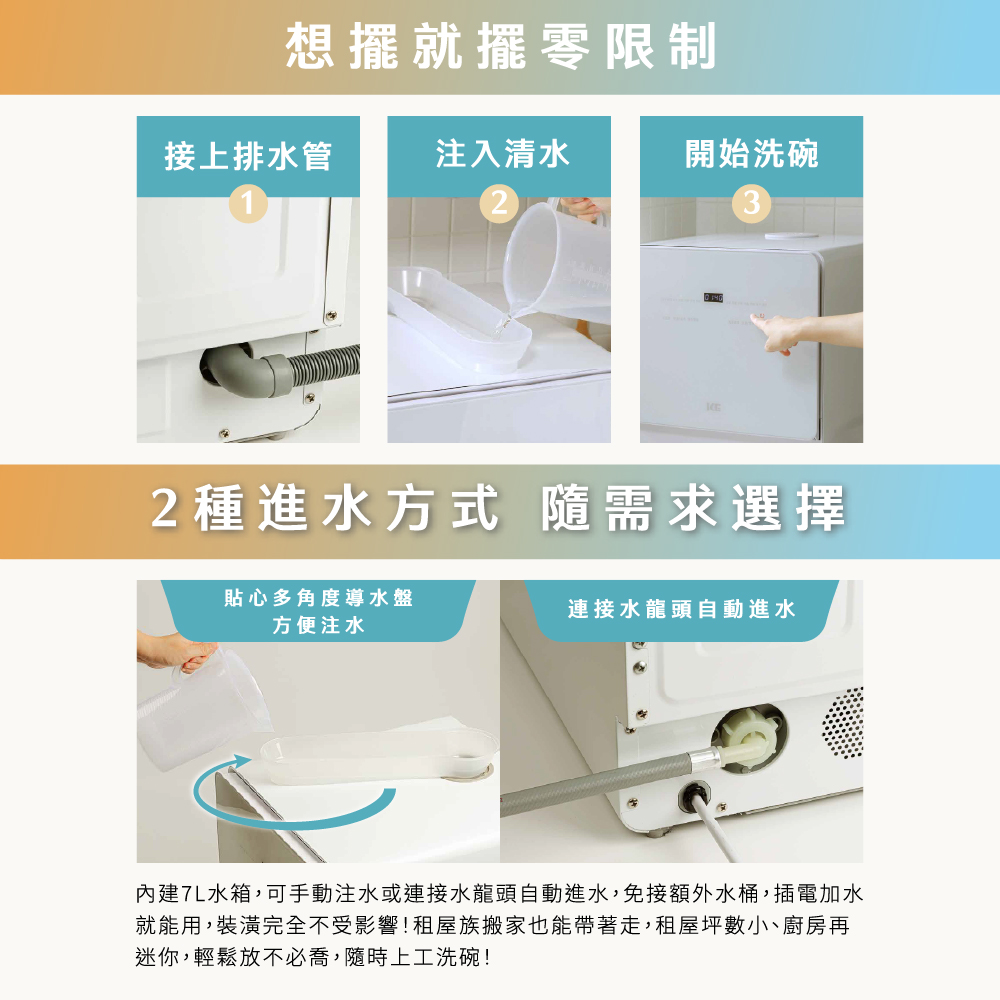 想擺就擺零限制

接上排水管
1

注入清水
2

開始洗碗
3

2種進水方式 隨需求選擇

貼心多角度導水盤
方便注水

連接水龍頭自動進水

內建7L水箱，可手動注水或連接水龍頭自動進水，免接額外水桶，插電加水就能用，裝潢完全不受影響！租屋族搬家也能帶著走，租屋坪數小、廚房再迷你，輕鬆放不必喬，隨時上工洗碗！